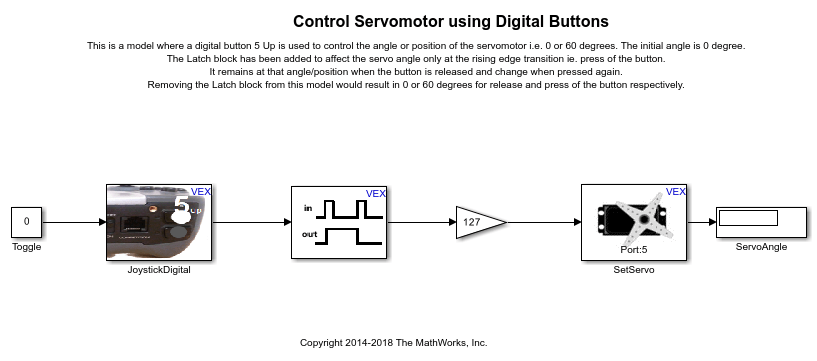 Control Servomotor using Digital Buttons

This is a model where a digital button 5 Up is used to control the angle or position of the servomotor i.e. 0 or 60 degrees. The initial angle is 0 degree.
The Latch block has been added to affect the servo angle only at the rising edge transition ie. press of the button.
It remains at that angle/position when the button is released and change when pressed again.
Removing the Latch block from this model would result in 0 or 60 degrees for release and press of the button respectively.

0
Toggle

VEX
5
Up
JoystickDigital

VEX
in
out

127

VEX
Port:5
SetServo

ServoAngle

Copyright 2014-2018 The MathWorks, Inc.