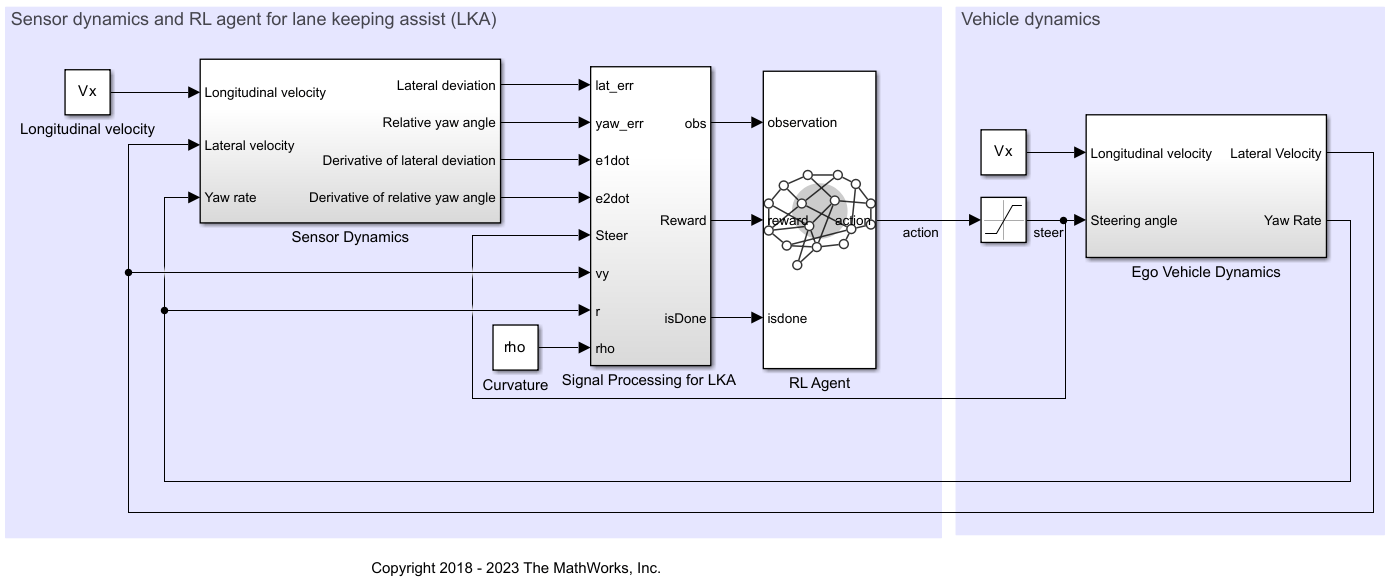 Sensor dynamics and RL agent for lane keeping assist (LKA)

Vx
Longitudinal velocity

Longitudinal velocity
Lateral velocity
Yaw rate
Lateral deviation
Relative yaw angle
Derivative of lateral deviation
Derivative of relative yaw angle
Sensor Dynamics

lat_err
yaw_err
e1dot
e2dot
Steer
vy
r
rho
obs
Reward
isDone
Signal Processing for LKA

rho
Curvature

observation
reward
action
isdone
RL Agent

action

Vehicle dynamics

Vx

steer

Longitudinal velocity
Steering angle
Lateral Velocity
Yaw Rate
Ego Vehicle Dynamics

Copyright 2018 - 2023 The MathWorks, Inc.