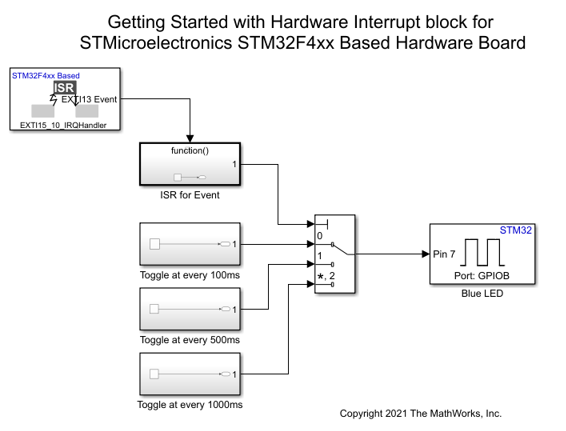 Getting Started with Hardware Interrupt block for STMicroelectronics STM32F4xx Based Hardware Board

STM32F4xx Based
ISR
EXTI13 Event
EXTI15_10_IRQHandler

function()
1
ISR for Event

1
Toggle at every 100ms

1
Toggle at every 500ms

1
Toggle at every 1000ms

0
1
*, 2

STM32
Pin 7
Port: GPIOB
Blue LED

Copyright 2021 The MathWorks, Inc.