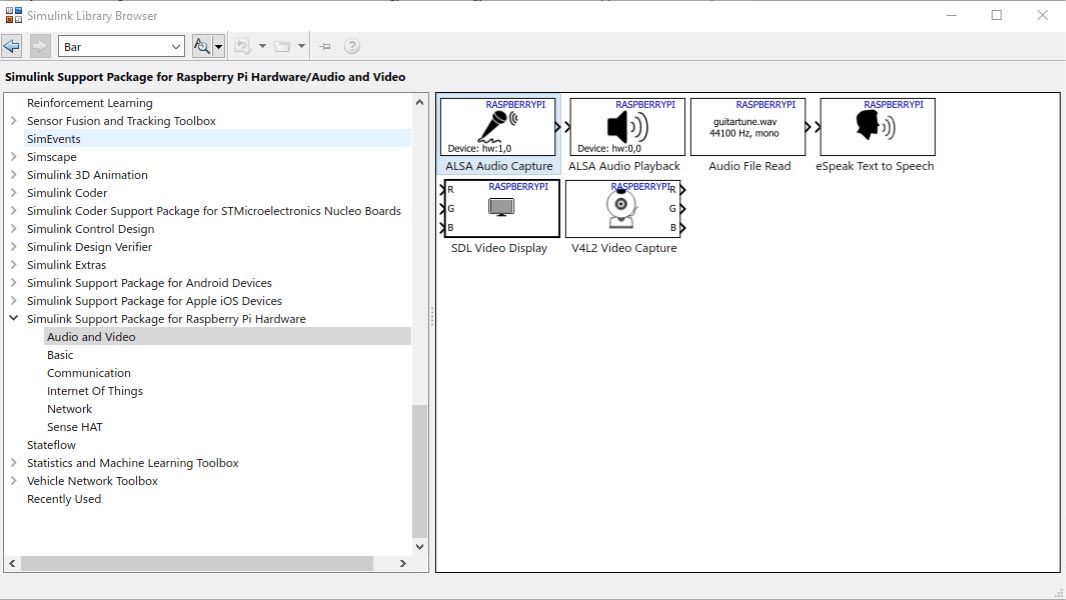 Simulink Library Browser

Bar

Simulink Support Package for Raspberry Pi Hardware/Audio and Video

Reinforcement Learning
Sensor Fusion and Tracking Toolbox
SimEvents
Simscape
Simulink 3D Animation
Simulink Coder
Simulink Coder Support Package for STMicroelectronics Nucleo Boards
Simulink Control Design
Simulink Design Verifier
Simulink Extras
Simulink Support Package for Android Devices
Simulink Support Package for Apple iOS Devices
Simulink Support Package for Raspberry Pi Hardware
Audio and Video
Basic
Communication
Internet Of Things
Network
Sense HAT
Stateflow
Statistics and Machine Learning Toolbox
Vehicle Network Toolbox
Recently Used

RASPBERRYPI
Device: hw:1,0
ALSA Audio Capture

RASPBERRYPI
Device: hw:0,0
ALSA Audio Playback

RASPBERRYPI
guitartune.wav
44100 Hz, mono
Audio File Read

RASPBERRYPI
eSpeak Text to Speech

R
G
B
RASPBERRYPI
SDL Video Display

RASPBERRYPI
R
G
B
V4L2 Video Capture