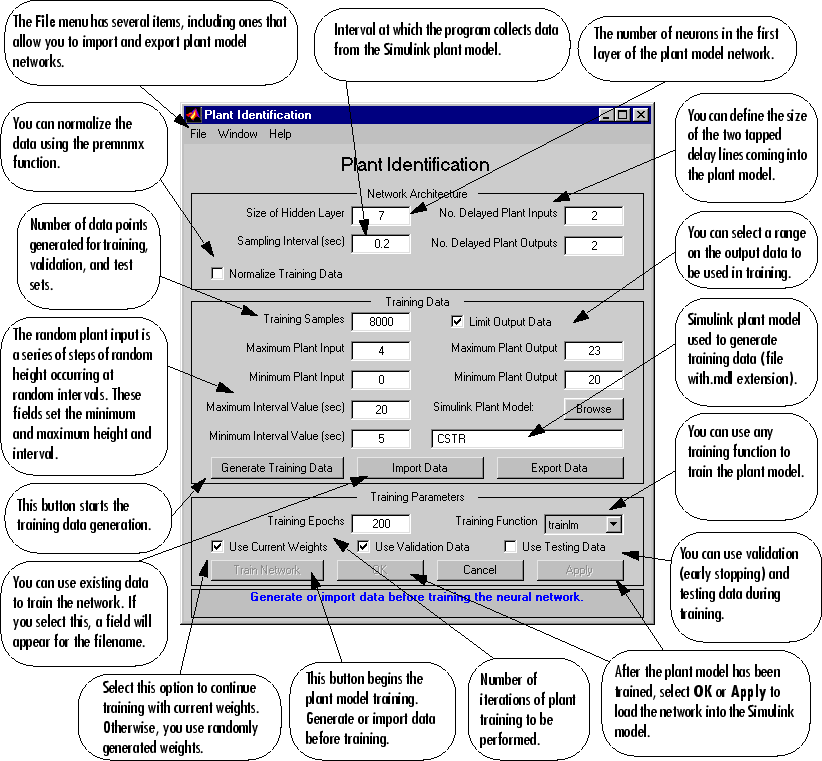 The File menu has several items, including ones that allow you to import and export plant model networks.

Interval at which the program collects data from the Simulink plant model.

The number of neurons in the first layer of the plant model network.

You can normalize the data using the premnmx function.

You can define the size of the two tapped delay lines coming into the plant model.

Number of data points generated for training, validation, and test sets.

You can select a range on the output data to be used in training.

The random plant input is a series of steps of random height occurring at random intervals. These fields set the minimum and maximum height and interval.

Simulink plant model used to generate training data (file with.mdl extension).

You can use any training function to train the plant model.

This button starts the training data generation.

You can use validation (early stopping) and testing data during training.

You can use existing data to train the network. If you select this, a field will appear for the filename.

Plant Identification
File Window Help
Plant Identification
Network Architecture
Size of Hidden Layer 7
No. Delayed Plant Inputs 2
Sampling Interval (sec) 0.2
No. Delayed Plant Outputs 2
Normalize Training Data
Training Data
Training Samples 8000
Limit Output Data
Maximum Plant Input 4
Maximum Plant Output 23
Minimum Plant Input 0
Minimum Plant Output 20
Maximum Interval Value (sec) 20
Simulink Plant Model:
Browse
Minimum Interval Value (sec) 5
CSTR
Generate Training Data
Import Data
Export Data
Training Parameters
Training Epochs 200
Training Function trainlm
Use Current Weights
Use Validation Data
Use Testing Data
Train Network
OK
Cancel
Apply
Generate or import data before training the neural network.

Select this option to continue training with current weights. Otherwise, you use randomly generated weights.

This button begins the plant model training. Generate or import data before training.

Number of iterations of plant training to be performed.

After the plant model has been trained, select OK or Apply to load the network into the Simulink model.