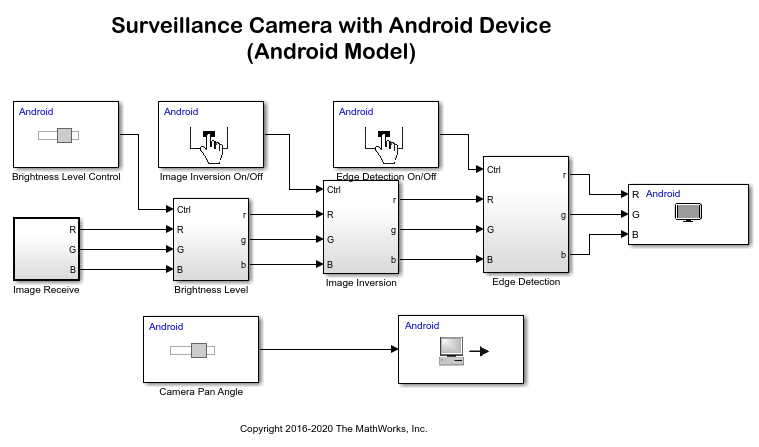 Surveillance Camera with Android Device
(Android Model)

Android

Brightness Level Control

Android

Image Inversion On/Off

Android

Edge Detection On/Off

R
G
B

Image Receive

Ctrl
R
G
B
r
g
b

Brightness Level

Ctrl
R
G
B
r
g
b

Image Inversion

Ctrl
R
G
B
r
g
b

Edge Detection

R
G
B
Android

Android

Camera Pan Angle

Android

Copyright 2016-2020 The MathWorks, Inc.