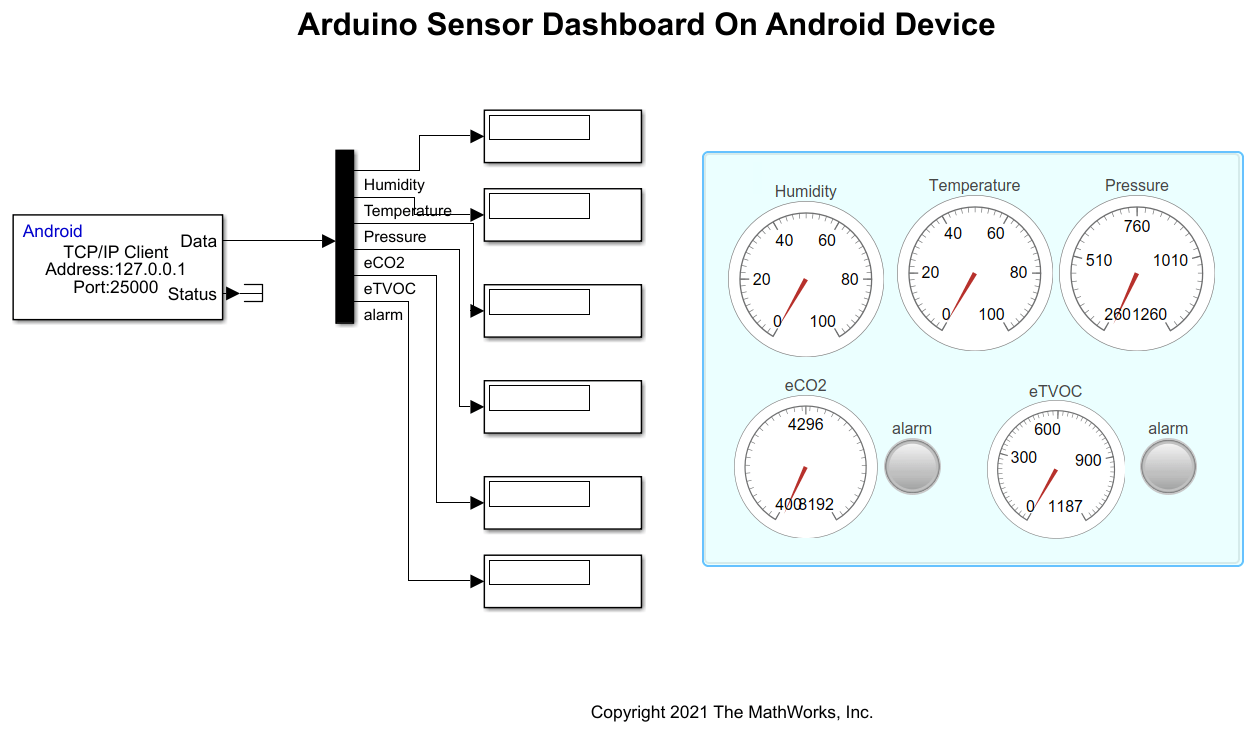 Arduino Sensor Dashboard On Android Device

Android
TCP/IP Client
Address:127.0.0.1
Port:25000
Data
Status

Humidity
Temperature
Pressure
eCO2
eTVOC
alarm

Humidity
0 20 40 60 80 100

Temperature
0 20 40 60 80 100

Pressure
260 510 760 1010 1260

eCO2
400 4296 8192

alarm

eTVOC
0 300 600 900 1187

alarm

Copyright 2021 The MathWorks, Inc.