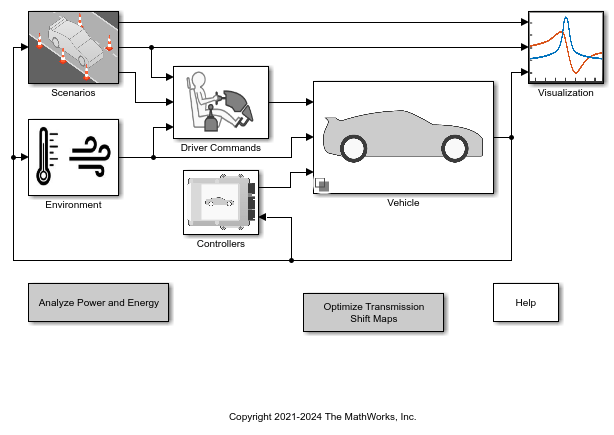 Scenarios

Visualization

Driver Commands

Environment

Vehicle

Controllers

Analyze Power and Energy

Optimize Transmission Shift Maps

Help

Copyright 2021-2024 The MathWorks, Inc.