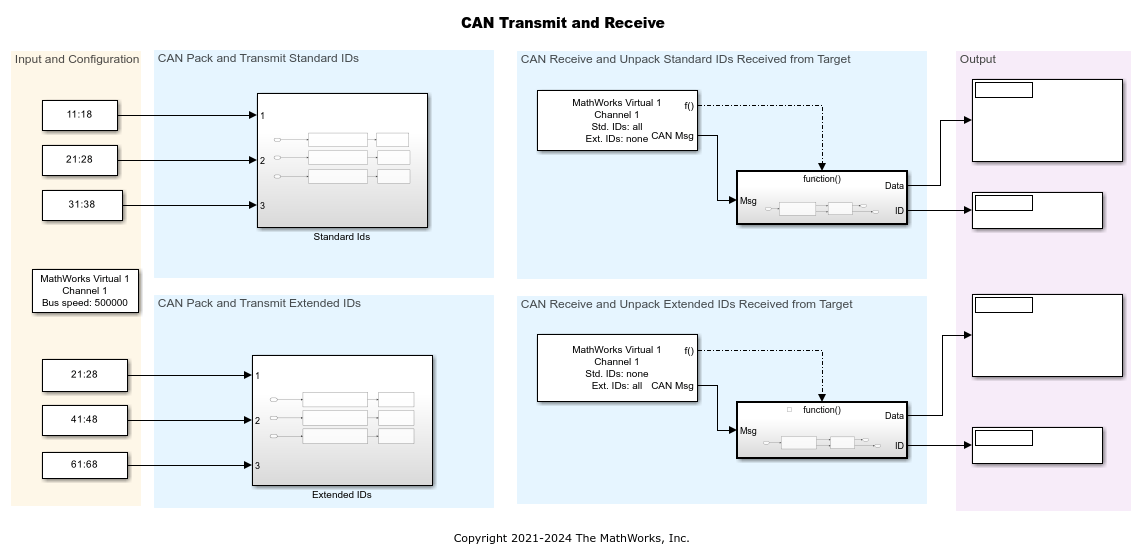 CAN Transmit and Receive

Input and Configuration

11:18

21:28

31:38

MathWorks Virtual 1
Channel 1
Bus speed: 500000

21:28

41:48

61:68

CAN Pack and Transmit Standard IDs

1

2

3

Standard Ids

CAN Pack and Transmit Extended IDs

1

2

3

Extended IDs

CAN Receive and Unpack Standard IDs Received from Target

MathWorks Virtual 1
Channel 1
Std. IDs: all
Ext. IDs: none

f()

CAN Msg

function()

Msg

Data

ID

CAN Receive and Unpack Extended IDs Received from Target

MathWorks Virtual 1
Channel 1
Std. IDs: none
Ext. IDs: all

f()

CAN Msg

function()

Msg

Data

ID

Output

Copyright 2021-2024 The MathWorks, Inc.