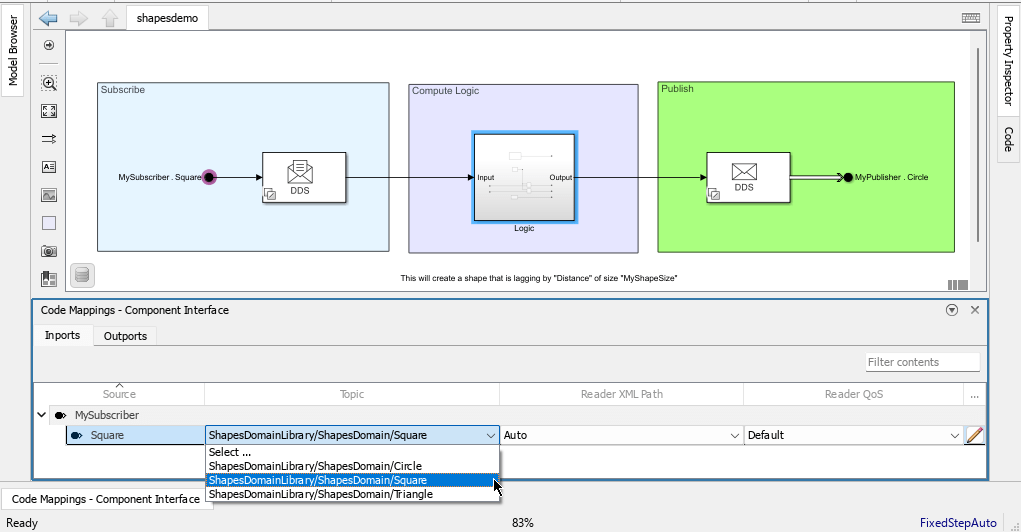 Model Browser

shapesdemo

Property Inspector

Code

Subscribe

MySubscriber . Square

DDS

Compute Logic

Input

Output

Logic

Publish

DDS

MyPublisher . Circle

This will create a shape that is lagging by "Distance" of size "MyShapeSize"

Code Mappings - Component Interface

Inports

Outports

Filter contents

| Source | Topic | Reader XML Path | Reader QoS | ... |
|---|---|---|---|---|
| MySubscriber | | | | |
| Square | ShapesDomainLibrary/ShapesDomain/Square | Auto | Default | |

Select ...
ShapesDomainLibrary/ShapesDomain/Circle
ShapesDomainLibrary/ShapesDomain/Square
ShapesDomainLibrary/ShapesDomain/Triangle

Code Mappings - Component Interface

Ready

83%

FixedStepAuto