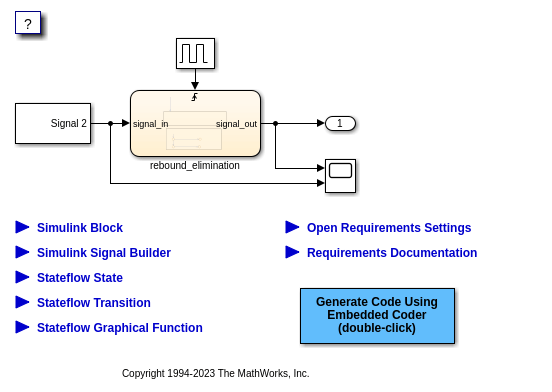 ?

Signal 2

signal_in

signal_out

rebound_elimination

1

Simulink Block

Simulink Signal Builder

Stateflow State

Stateflow Transition

Stateflow Graphical Function

Open Requirements Settings

Requirements Documentation

Generate Code Using Embedded Coder (double-click)

Copyright 1994-2023 The MathWorks, Inc.