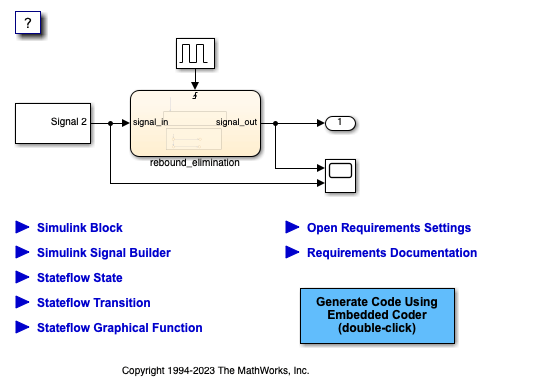 ?

Signal 2

signal_in

signal_out

rebound_elimination

1

Simulink Block

Simulink Signal Builder

Stateflow State

Stateflow Transition

Stateflow Graphical Function

Open Requirements Settings

Requirements Documentation

Generate Code Using Embedded Coder (double-click)

Copyright 1994-2023 The MathWorks, Inc.