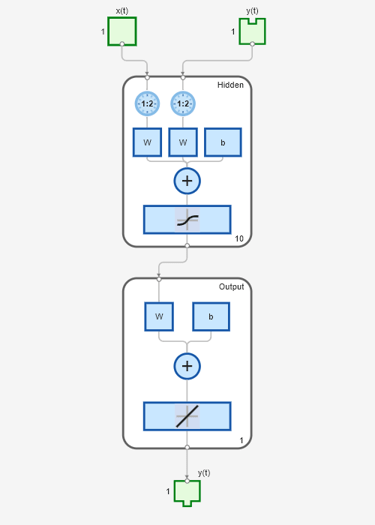 x(t)
1

y(t)
1

Hidden
1:2
1:2
W
W
b
+
10

Output
W
b
+
1

y(t)
1