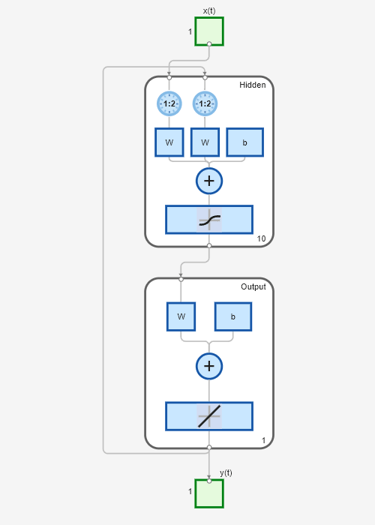 x(t)
1
Hidden
1:2
1:2
W
W
b
+
10
Output
W
b
+
1
y(t)
1