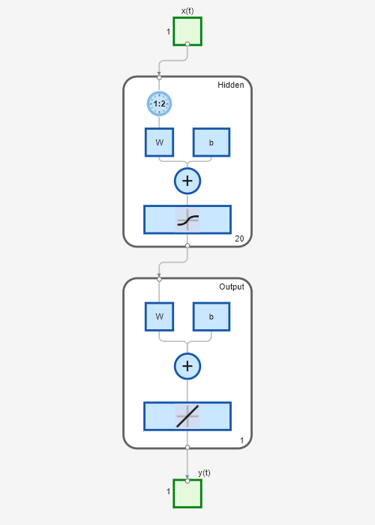 x(t)

1

Hidden

1:2

W

b

+

20

Output

W

b

+

1

y(t)

1