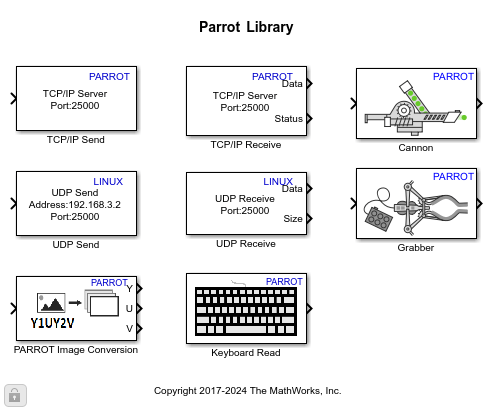 Parrot Library

PARROT
TCP/IP Server
Port:25000
TCP/IP Send

PARROT
Data
TCP/IP Server
Port:25000
Status
TCP/IP Receive

PARROT
Cannon

LINUX
UDP Send
Address:192.168.3.2
Port:25000
UDP Send

LINUX
Data
UDP Receive
Port:25000
Size
UDP Receive

PARROT
Grabber

PARROT
Y
U
V
Y1UY2V
PARROT Image Conversion

PARROT
Keyboard Read

Copyright 2017-2024 The MathWorks, Inc.