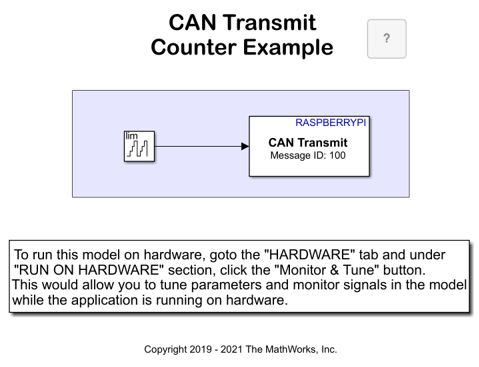 CAN Transmit
Counter Example

?

lim

RASPBERRYPI
CAN Transmit
Message ID: 100

To run this model on hardware, goto the "HARDWARE" tab and under "RUN ON HARDWARE" section, click the "Monitor & Tune" button. This would allow you to tune parameters and monitor signals in the model while the application is running on hardware.

Copyright 2019 - 2021 The MathWorks, Inc.