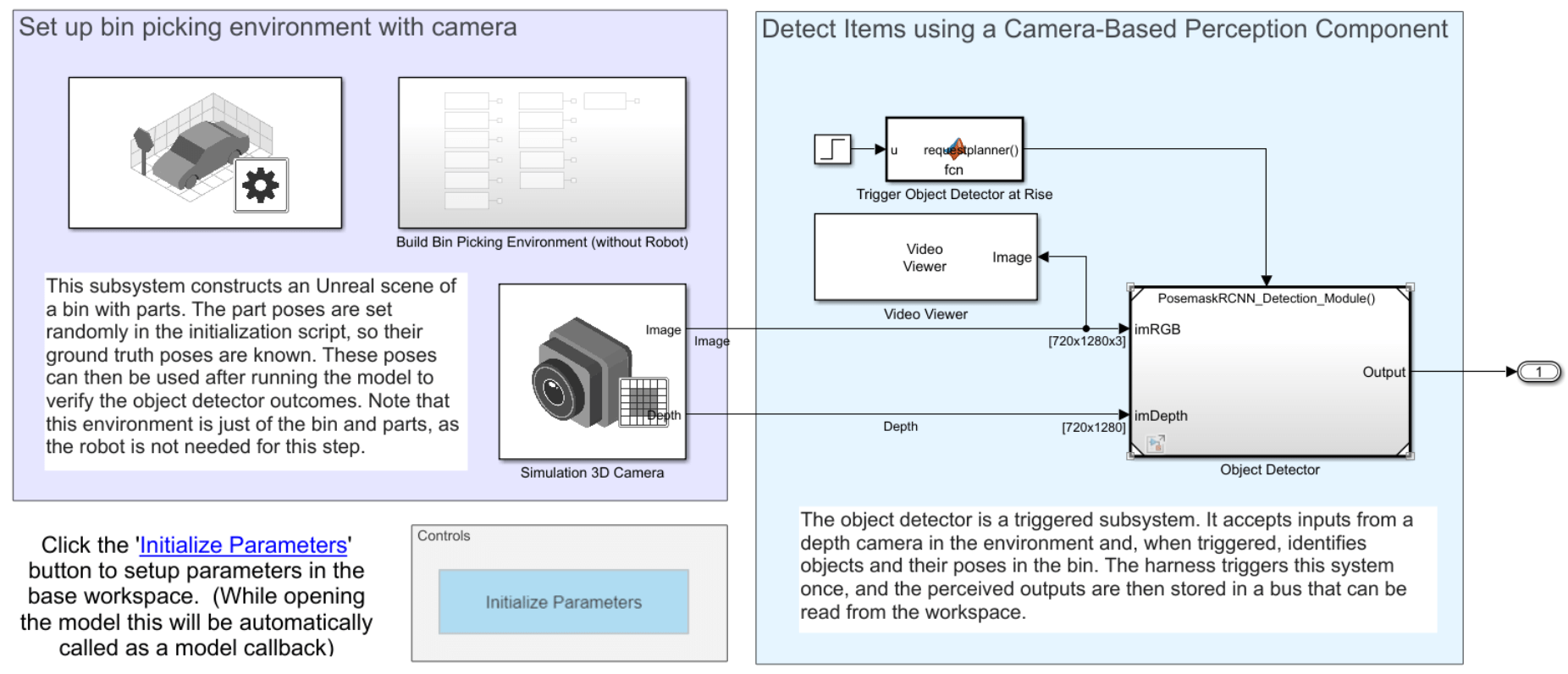 Set up bin picking environment with camera

Build Bin Picking Environment (without Robot)

This subsystem constructs an Unreal scene of a bin with parts. The part poses are set randomly in the initialization script, so their ground truth poses are known. These poses can then be used after running the model to verify the object detector outcomes. Note that this environment is just of the bin and parts, as the robot is not needed for this step.

Image
Depth
Simulation 3D Camera

Click the 'Initialize Parameters' button to setup parameters in the base workspace. (While opening the model this will be automatically called as a model callback)

Controls

Initialize Parameters

Detect Items using a Camera-Based Perception Component

u
requestplanner()
fcn
Trigger Object Detector at Rise

Video Viewer
Image
Video Viewer

Image
[720x1280x3]
Depth
[720x1280]

PosemaskRCNN_Detection_Module()
imRGB
imDepth
Output
Object Detector

1

The object detector is a triggered subsystem. It accepts inputs from a depth camera in the environment and, when triggered, identifies objects and their poses in the bin. The harness triggers this system once, and the perceived outputs are then stored in a bus that can be read from the workspace.