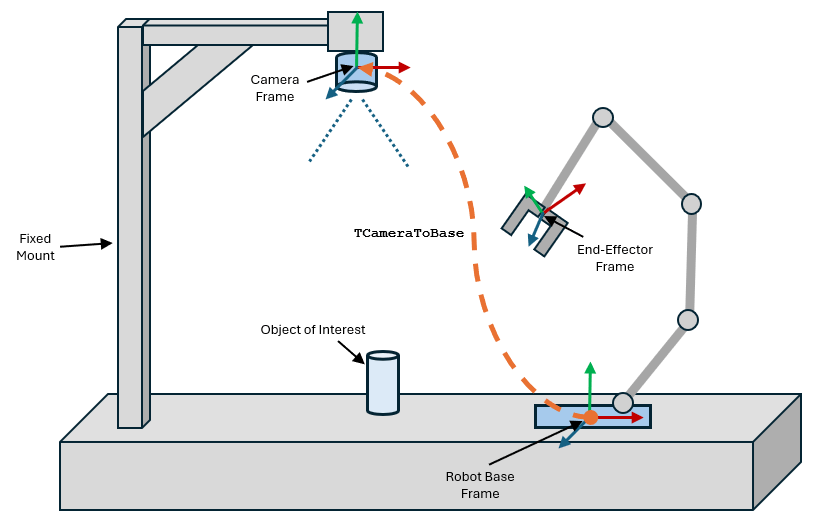 Camera Frame

Fixed Mount

TCameraToBase

End-Effector Frame

Object of Interest

Robot Base Frame