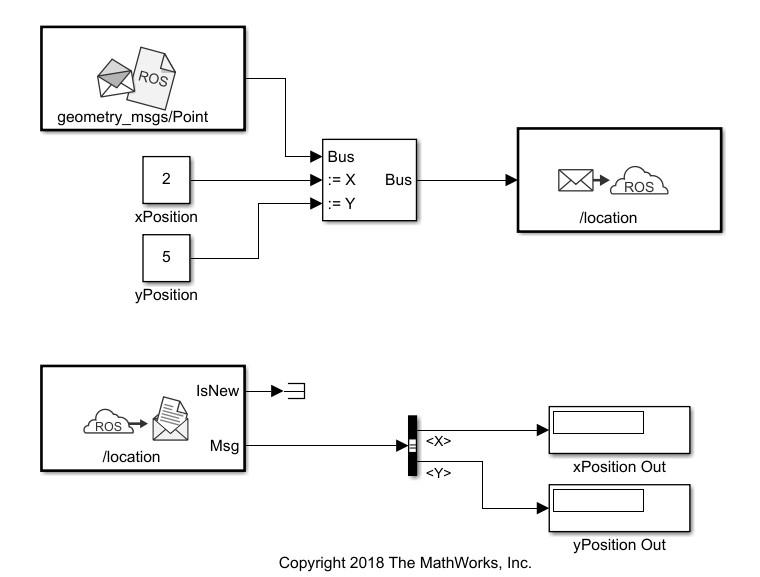 ROS
geometry_msgs/Point

2
xPosition

5
yPosition

Bus
:= X
:= Y
Bus

ROS
/location

ROS
/location
IsNew
Msg

<X>
<Y>

xPosition Out
yPosition Out

Copyright 2018 The MathWorks, Inc.