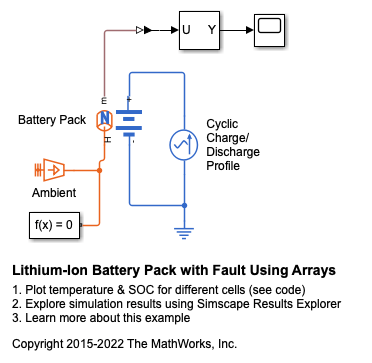 U Y

m

+

Battery Pack

N

H

-

Cyclic Charge/ Discharge Profile

Ambient

f(x) = 0

Lithium-Ion Battery Pack with Fault Using Arrays

1. Plot temperature & SOC for different cells (see code)
2. Explore simulation results using Simscape Results Explorer
3. Learn more about this example

Copyright 2015-2022 The MathWorks, Inc.