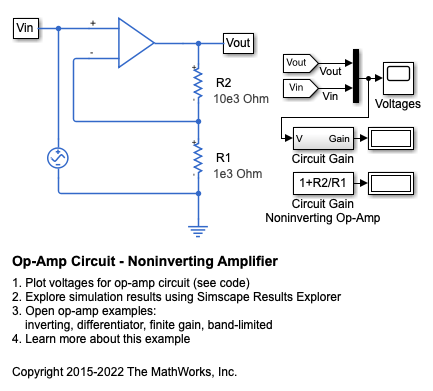 Vin
+
-
Vout
+
R2
10e3 Ohm
-
+
R1
1e3 Ohm
-

Vout
Vout
Vin
Vin
Voltages

V Gain
Circuit Gain

1+R2/R1
Circuit Gain
Noninverting Op-Amp

Op-Amp Circuit - Noninverting Amplifier

1. Plot voltages for op-amp circuit (see code)
2. Explore simulation results using Simscape Results Explorer
3. Open op-amp examples:
inverting, differentiator, finite gain, band-limited
4. Learn more about this example

Copyright 2015-2022 The MathWorks, Inc.