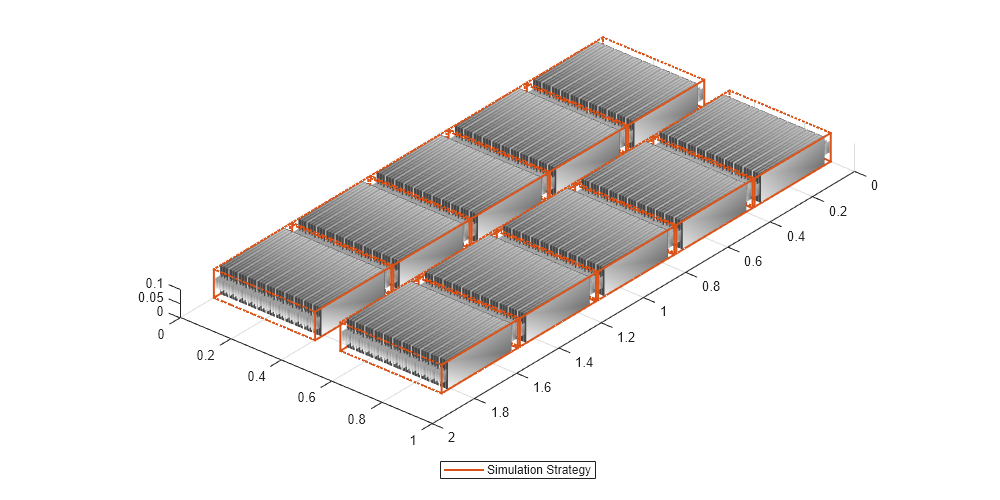 0.1
0.05
0
0
0.2
0.4
0.6
0.8
1
0
0.2
0.4
0.6
0.8
1
1.2
1.4
1.6
1.8
2
Simulation Strategy