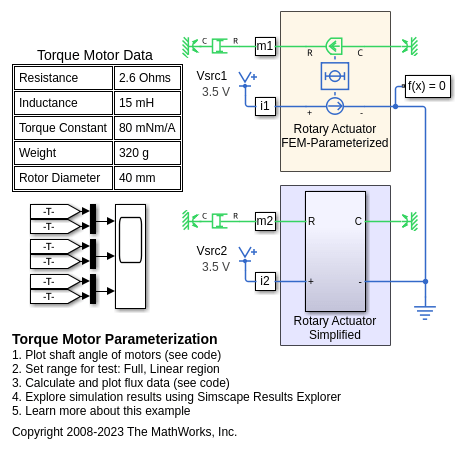 Torque Motor Data

| Resistance | 2.6 Ohms |
|---|---|
| Inductance | 15 mH |
| Torque Constant | 80 mNm/A |
| Weight | 320 g |
| Rotor Diameter | 40 mm |

-T-
-T-
-T-
-T-
-T-
-T-

C R m1 R C

Vsrc1
3.5 V

i1 + -

f(x) = 0

Rotary Actuator
FEM-Parameterized

C R m2 R C

Vsrc2
3.5 V

i2 + -

Rotary Actuator
Simplified

Torque Motor Parameterization
1. Plot shaft angle of motors (see code)
2. Set range for test: Full, Linear region
3. Calculate and plot flux data (see code)
4. Explore simulation results using Simscape Results Explorer
5. Learn more about this example

Copyright 2008-2023 The MathWorks, Inc.