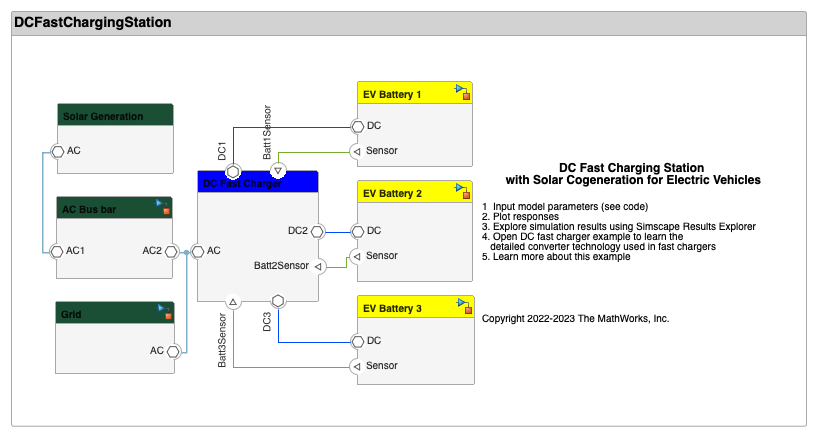 DCFastChargingStation

Solar Generation
AC

AC Bus bar
AC1
AC2

Grid
AC

DC1
Batt1Sensor
DC Fast Charger
AC
DC2
Batt2Sensor
Batt3Sensor
DC3

EV Battery 1
DC
Sensor

EV Battery 2
DC
Sensor

EV Battery 3
DC
Sensor

DC Fast Charging Station
with Solar Cogeneration for Electric Vehicles

1 Input model parameters (see code)
2. Plot responses
3. Explore simulation results using Simscape Results Explorer
4. Open DC fast charger example to learn the detailed converter technology used in fast chargers
5. Learn more about this example

Copyright 2022-2023 The MathWorks, Inc.