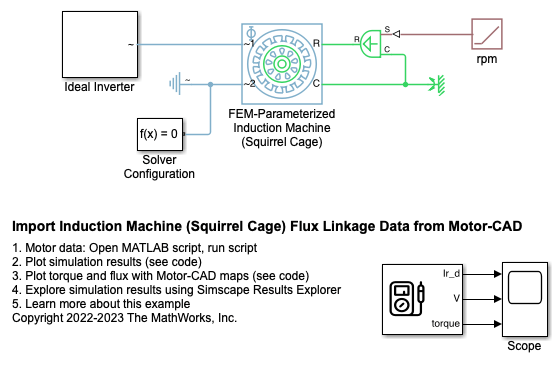 ~
Ideal Inverter

~

f(x) = 0
Solver Configuration

~1
~2
R
C
FEM-Parameterized Induction Machine (Squirrel Cage)

R
S
C

rpm

Import Induction Machine (Squirrel Cage) Flux Linkage Data from Motor-CAD

1. Motor data: Open MATLAB script, run script
2. Plot simulation results (see code)
3. Plot torque and flux with Motor-CAD maps (see code)
4. Explore simulation results using Simscape Results Explorer
5. Learn more about this example
Copyright 2022-2023 The MathWorks, Inc.

Ir_d
V
torque

Scope