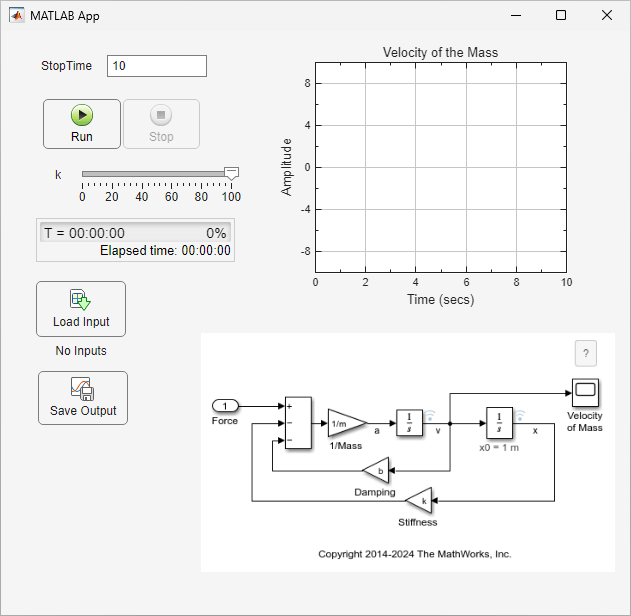 MATLAB App

StopTime 10

Run Stop

k

0 20 40 60 80 100

T = 00:00:00 0%

Elapsed time: 00:00:00

Load Input

No Inputs

Save Output

Velocity of the Mass

Amplitude

8
4
0
-4
-8

0 2 4 6 8 10

Time (secs)

?

1

Force

+
−
−

1/m

1/Mass

a

$\frac{1}{s}$

v

$\frac{1}{s}$

x0 = 1 m

x

Velocity of Mass

b

Damping

k

Stiffness

Copyright 2014-2024 The MathWorks, Inc.