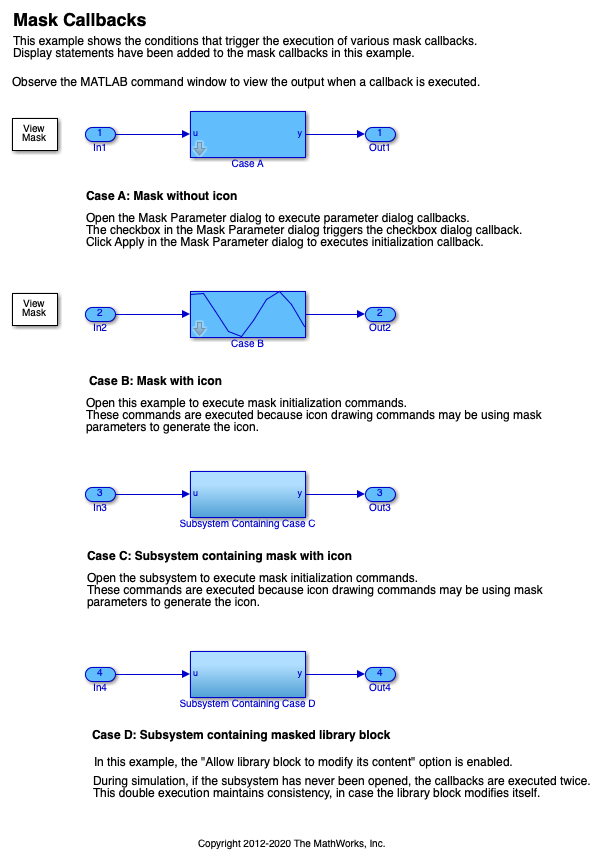 Mask Callbacks

This example shows the conditions that trigger the execution of various mask callbacks. Display statements have been added to the mask callbacks in this example.

Observe the MATLAB command window to view the output when a callback is executed.

View Mask

1
In1

u
y
Case A

1
Out1

Case A: Mask without icon

Open the Mask Parameter dialog to execute parameter dialog callbacks.
The checkbox in the Mask Parameter dialog triggers the checkbox dialog callback.
Click Apply in the Mask Parameter dialog to executes initialization callback.

View Mask

2
In2

Case B

2
Out2

Case B: Mask with icon

Open this example to execute mask initialization commands.
These commands are executed because icon drawing commands may be using mask parameters to generate the icon.

3
In3

u
y
Subsystem Containing Case C

3
Out3

Case C: Subsystem containing mask with icon

Open the subsystem to execute mask initialization commands.
These commands are executed because icon drawing commands may be using mask parameters to generate the icon.

4
In4

u
y
Subsystem Containing Case D

4
Out4

Case D: Subsystem containing masked library block

In this example, the "Allow library block to modify its content" option is enabled.

During simulation, if the subsystem has never been opened, the callbacks are executed twice.
This double execution maintains consistency, in case the library block modifies itself.

Copyright 2012-2020 The MathWorks, Inc.