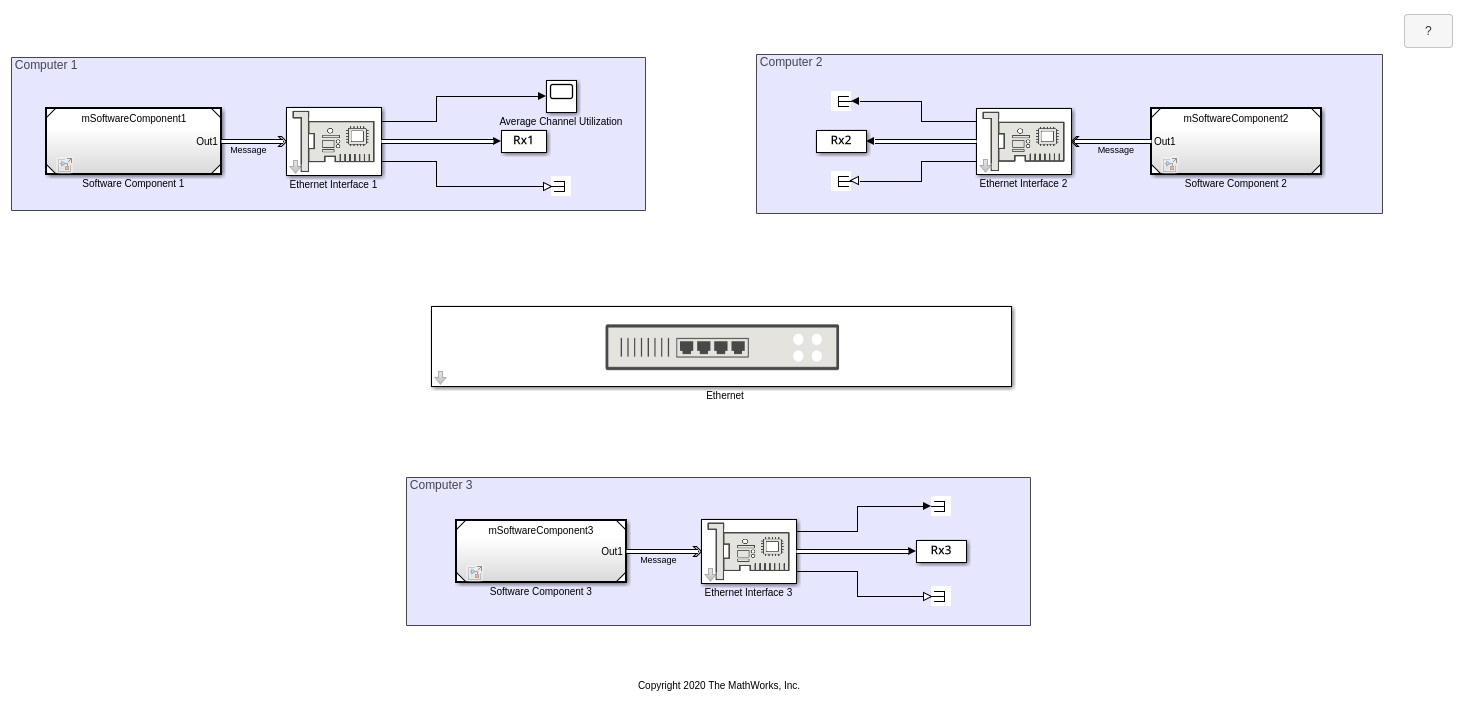 ?

Computer 1

mSoftwareComponent1

Out1

Message

Software Component 1

Ethernet Interface 1

Average Channel Utilization

Rx1

Computer 2

Rx2

Ethernet Interface 2

Message

mSoftwareComponent2

Out1

Software Component 2

Ethernet

Computer 3

mSoftwareComponent3

Out1

Message

Software Component 3

Ethernet Interface 3

Rx3

Copyright 2020 The MathWorks, Inc.