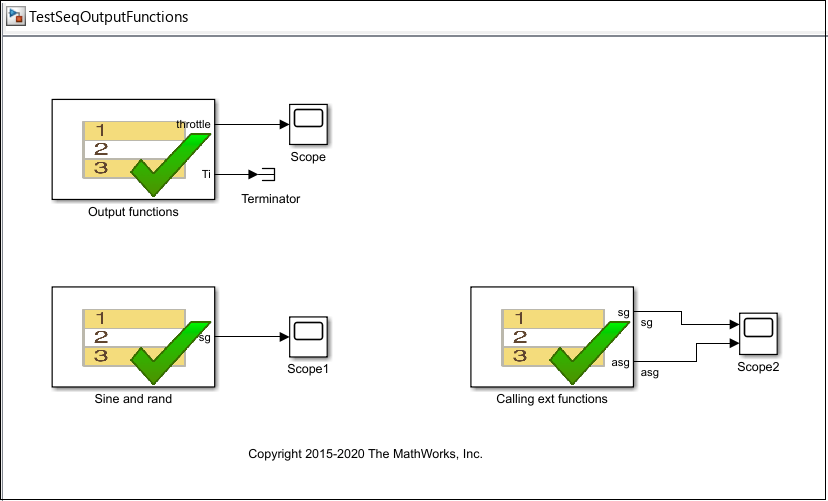 TestSeqOutputFunctions

1
2
3
throttle
Ti
Scope
Terminator
Output functions

1
2
3
sg
Scope1
Sine and rand

1
2
3
sg
asg
sg
asg
Scope2
Calling ext functions

Copyright 2015-2020 The MathWorks, Inc.