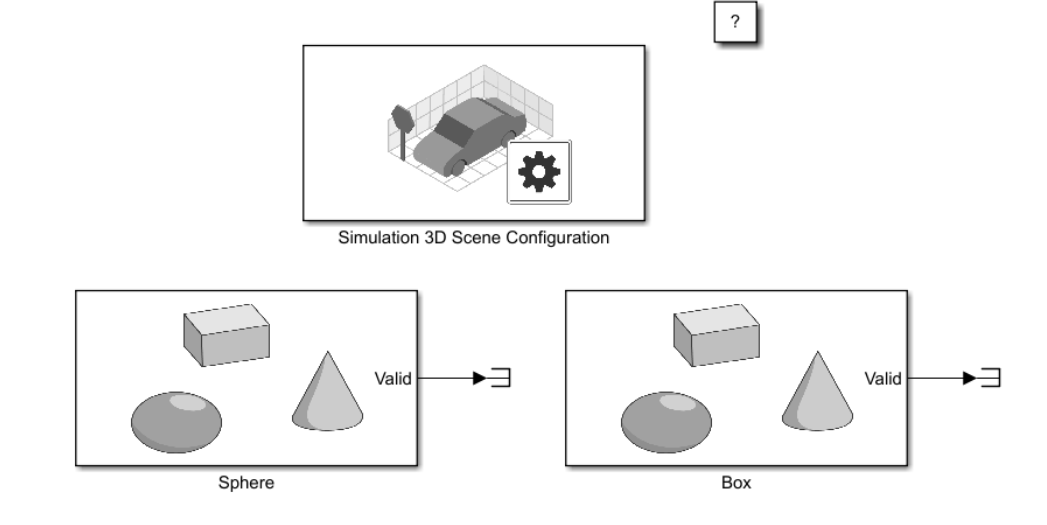 ?

Simulation 3D Scene Configuration

Valid

Sphere

Valid

Box