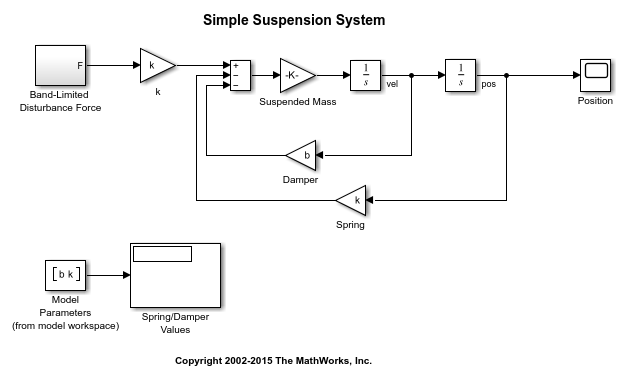 Simple Suspension System

F

Band-Limited Disturbance Force

k

k

+
−
−

-K-

Suspended Mass

$\frac{1}{s}$

vel

$\frac{1}{s}$

pos

Position

b

Damper

k

Spring

[b k]

Model Parameters (from model workspace)

Spring/Damper Values

Copyright 2002-2015 The MathWorks, Inc.