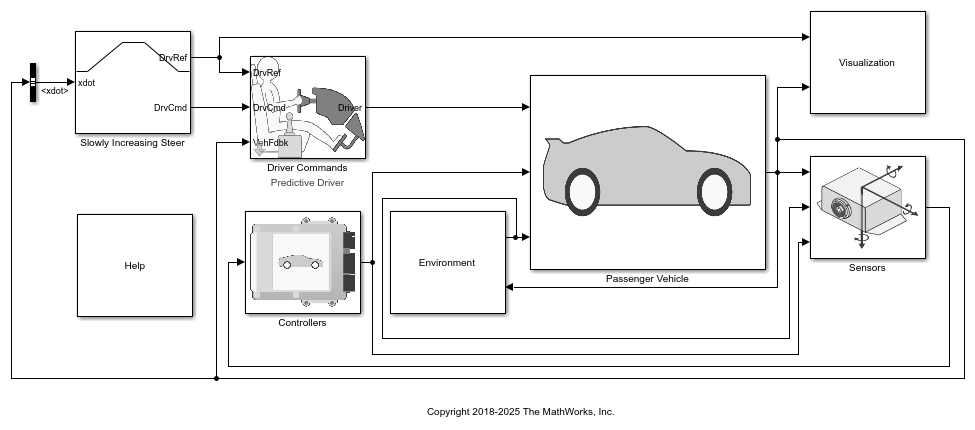 <xdot>

xdot

DrvRef

DrvCmd

Slowly Increasing Steer

DrvRef

DrvCmd

VehFdbk

Driver

Driver Commands

Predictive Driver

Visualization

Passenger Vehicle

Sensors

Help

Controllers

Environment

Copyright 2018-2025 The MathWorks, Inc.