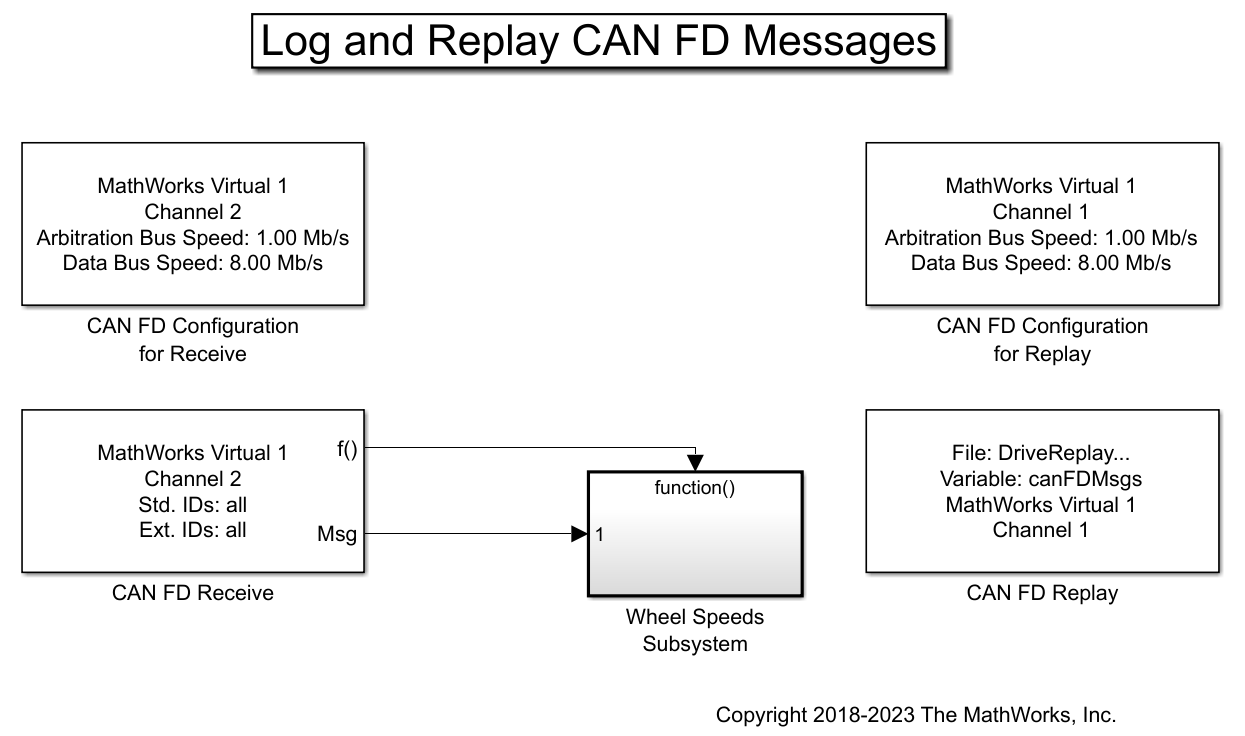 Log and Replay CAN FD Messages

MathWorks Virtual 1
Channel 2
Arbitration Bus Speed: 1.00 Mb/s
Data Bus Speed: 8.00 Mb/s

CAN FD Configuration for Receive

MathWorks Virtual 1
Channel 1
Arbitration Bus Speed: 1.00 Mb/s
Data Bus Speed: 8.00 Mb/s

CAN FD Configuration for Replay

MathWorks Virtual 1
Channel 2
Std. IDs: all
Ext. IDs: all

f()

Msg

CAN FD Receive

function()

1

Wheel Speeds Subsystem

File: DriveReplay...
Variable: canFDMsgs
MathWorks Virtual 1
Channel 1

CAN FD Replay

Copyright 2018-2023 The MathWorks, Inc.