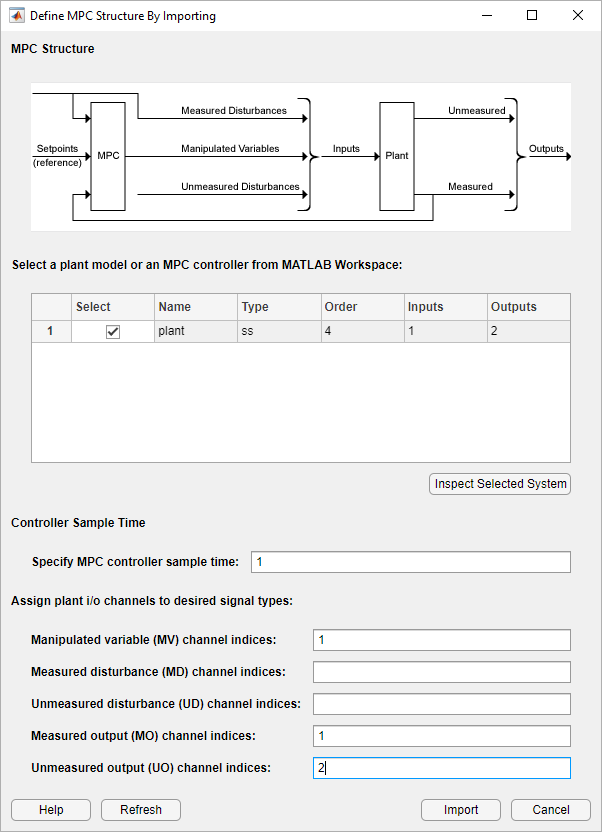 Define MPC Structure By Importing

MPC Structure

Setpoints (reference)
MPC
Measured Disturbances
Manipulated Variables
Unmeasured Disturbances
Inputs
Plant
Unmeasured
Measured
Outputs

Select a plant model or an MPC controller from MATLAB Workspace:

| | Select | Name | Type | Order | Inputs | Outputs |
|---|---|---|---|---|---|---|
| 1 | ✓ | plant | ss | 4 | 1 | 2 |

Inspect Selected System

Controller Sample Time

Specify MPC controller sample time: 1

Assign plant i/o channels to desired signal types:

Manipulated variable (MV) channel indices: 1
Measured disturbance (MD) channel indices:
Unmeasured disturbance (UD) channel indices:
Measured output (MO) channel indices: 1
Unmeasured output (UO) channel indices: 2

Help
Refresh
Import
Cancel