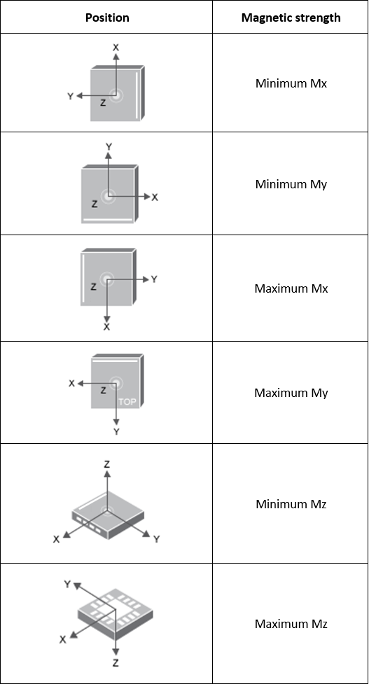 | Position | Magnetic strength |
|---|---|
| X Y Z | Minimum Mx |
| Y Z X | Minimum My |
| Z Y X | Maximum Mx |
| X Z TOP Y | Maximum My |
| Z X Y | Minimum Mz |
| Y X Z | Maximum Mz |