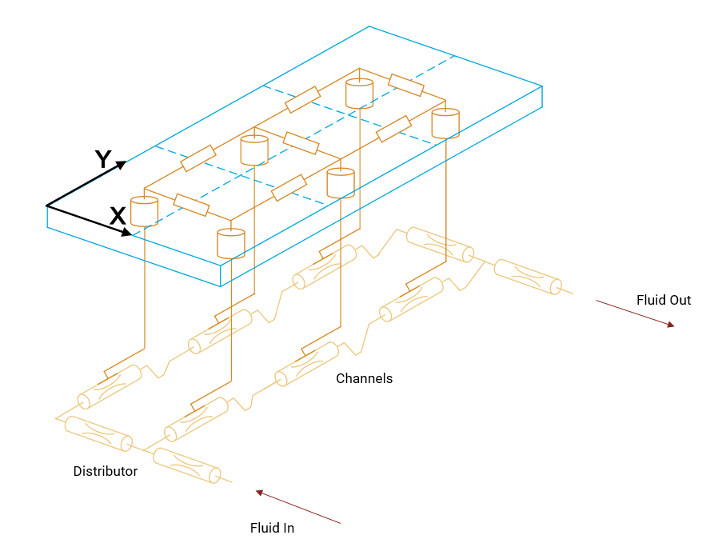 Y

X

Fluid Out

Channels

Distributor

Fluid In