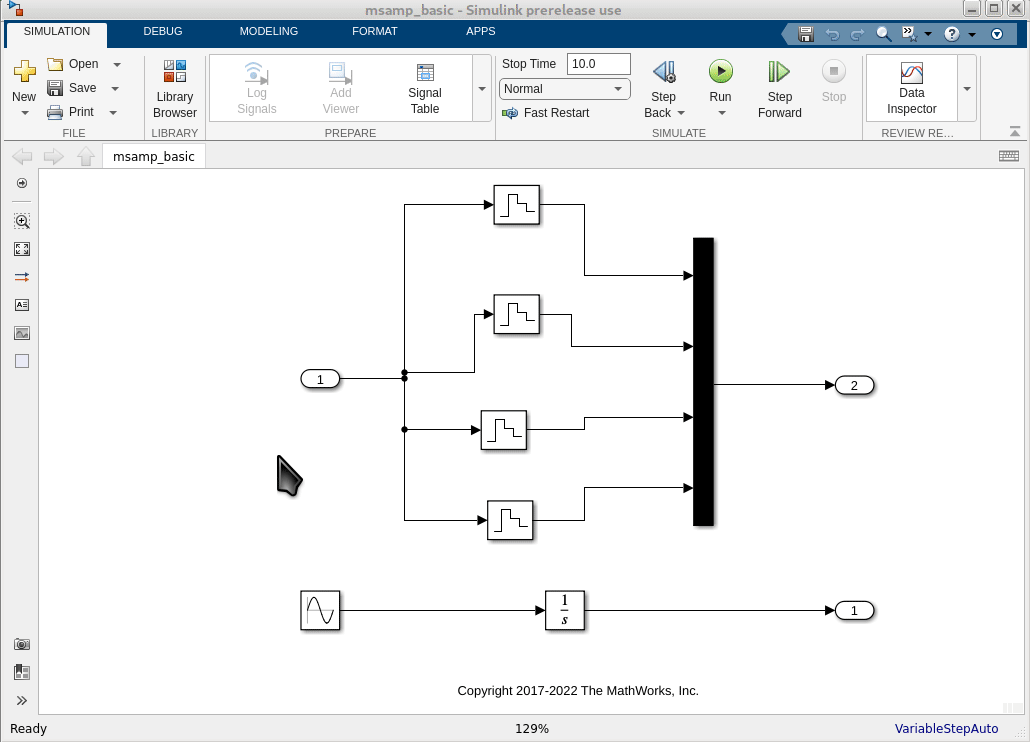 msamp_basic - Simulink prerelease use

SIMULATION DEBUG MODELING FORMAT APPS

New Open Save Print FILE
Library Browser LIBRARY
Log Signals Add Viewer Signal Table PREPARE
Stop Time 10.0
Normal
Fast Restart
Step Back Run Step Forward Stop SIMULATE
Data Inspector REVIEW RE...

msamp_basic

1

2

$\frac{1}{s}$

1

Copyright 2017-2022 The MathWorks, Inc.

Ready 129% VariableStepAuto