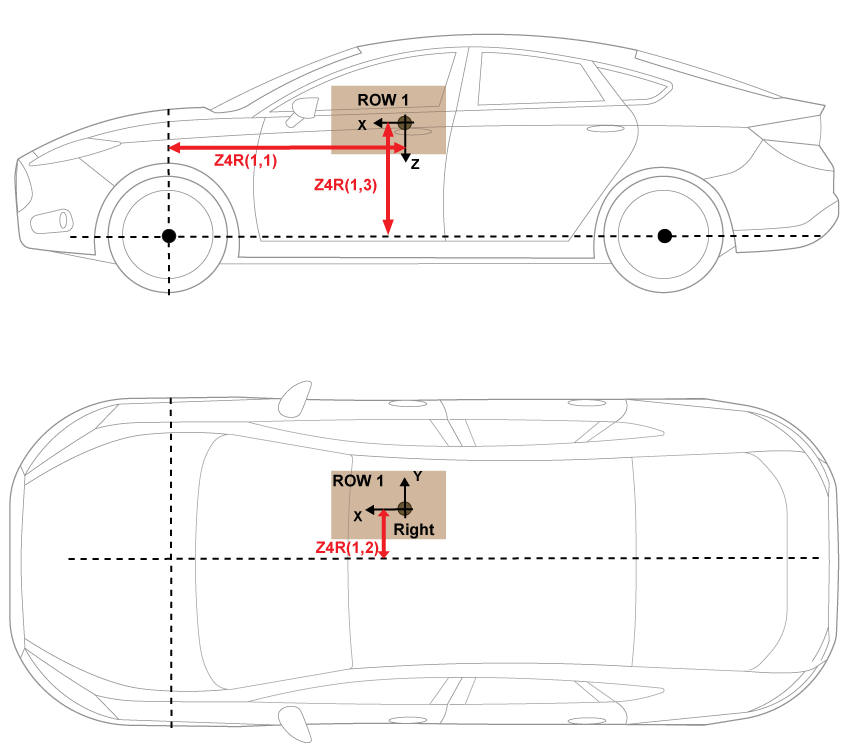 ROW 1
X
Z
Z4R(1,1)
Z4R(1,3)

ROW 1
Y
X
Right
Z4R(1,2)