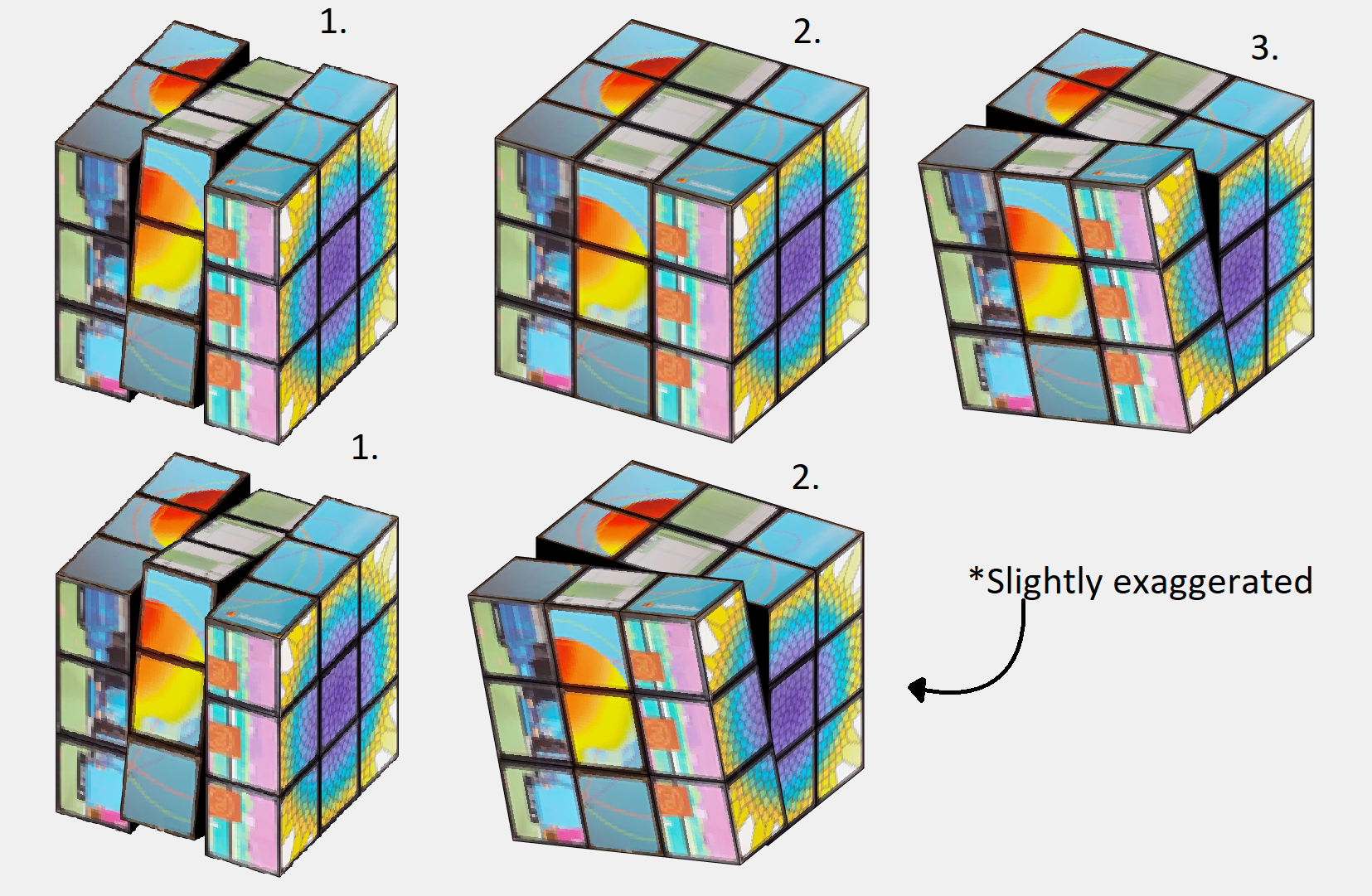 1.

2.

3.

1.

2.

*Slightly exaggerated